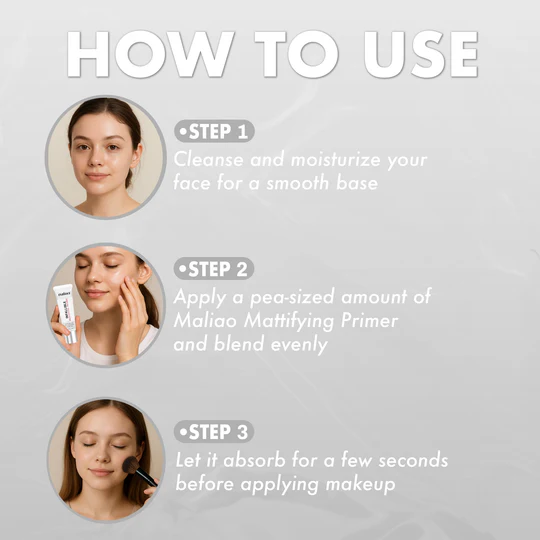 HOW TO USE

•STEP 1
Cleanse and moisturize your face for a smooth base

•STEP 2
Apply a pea-sized amount of Maliao Mattifying Primer and blend evenly

•STEP 3
Let it absorb for a few seconds before applying makeup